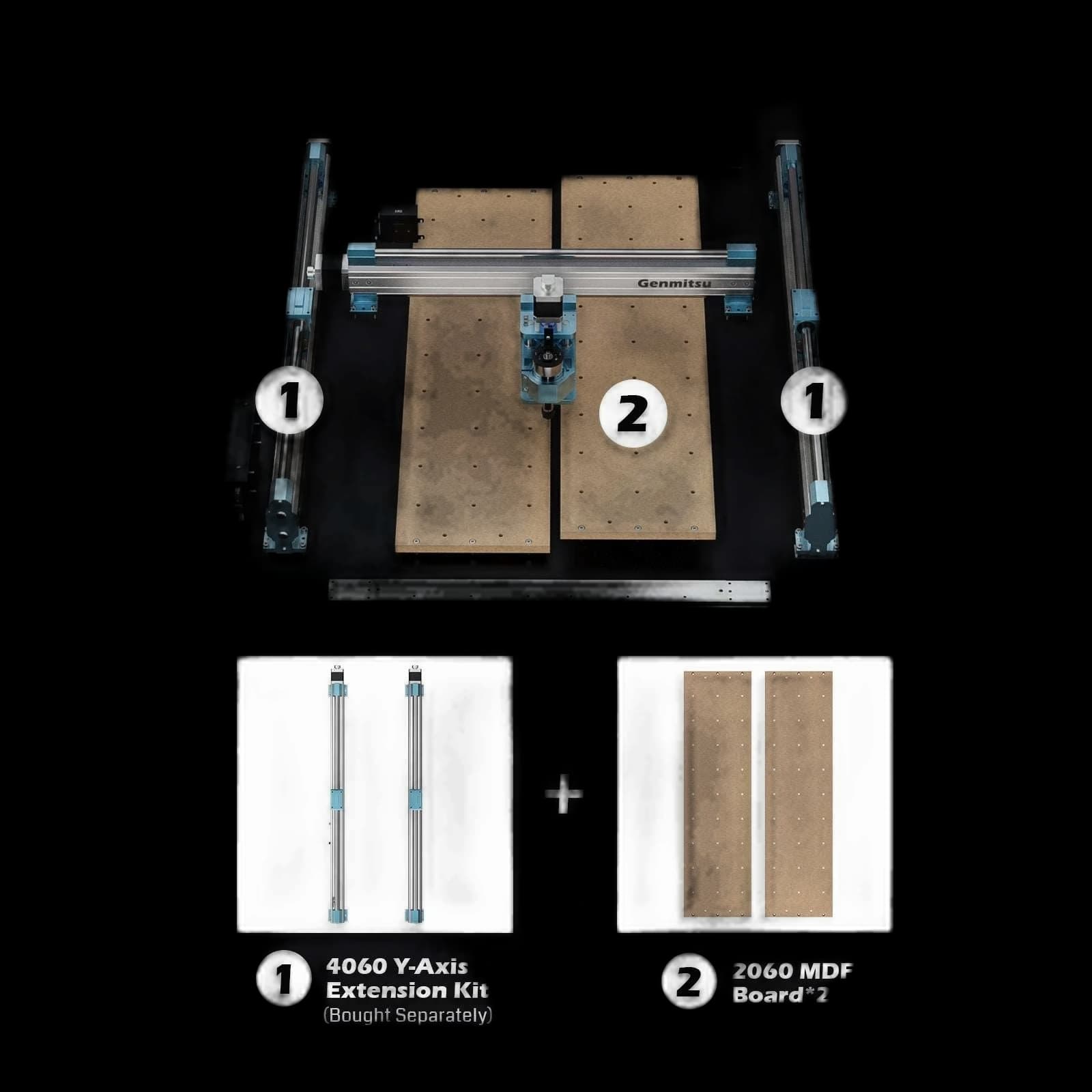 Genmitsu

1

2

1

+

1 4060 Y-Axis Extension Kit (Bought Separately)

2 2060 MDF Board*2